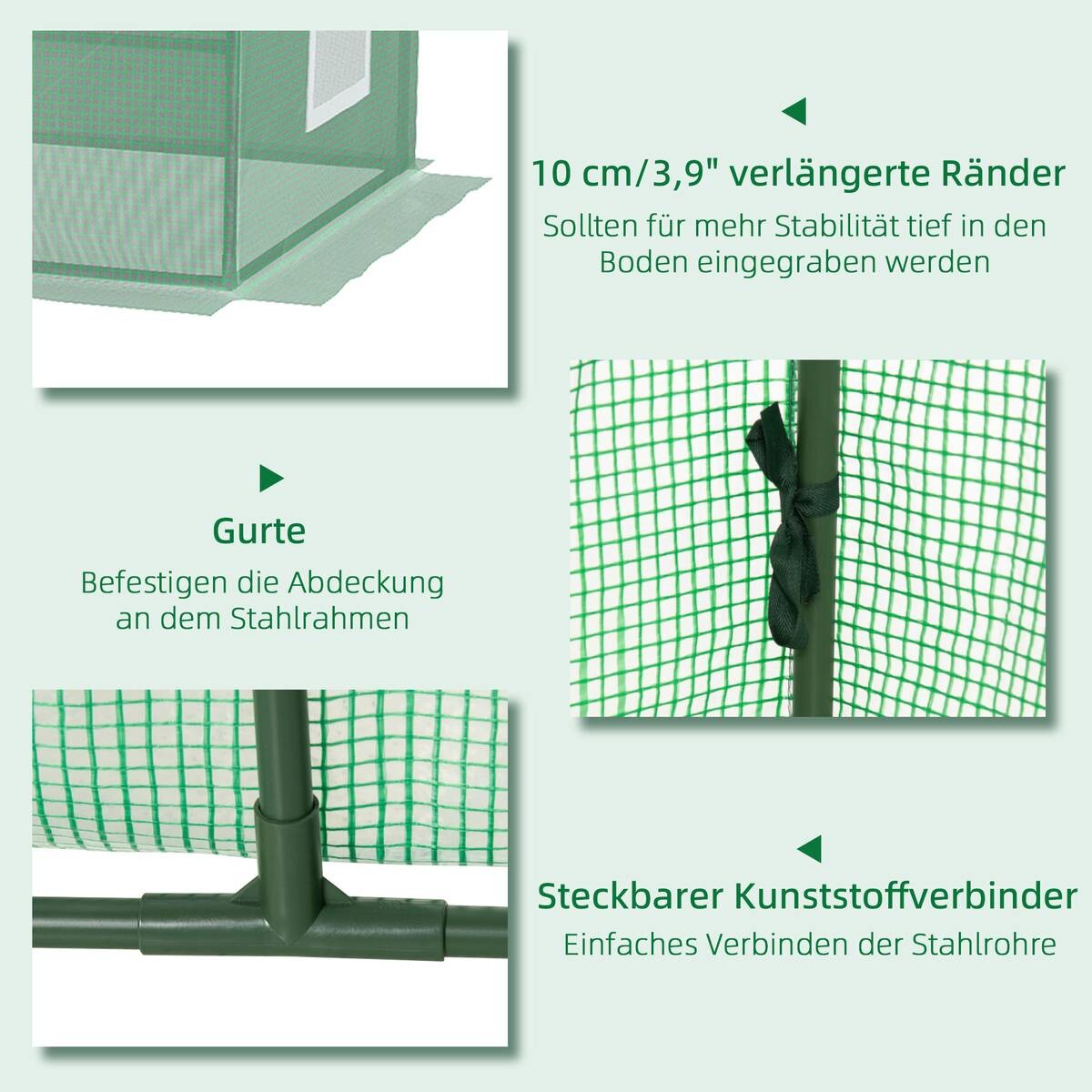 10 cm/3,9" verlängerte Ränder

Sollten für mehr Stabilität tief in den Boden eingegraben werden

Gurte

Befestigen die Abdeckung an dem Stahlrahmen

Steckbarer Kunststoffverbinder

Einfaches Verbinden der Stahlrohre