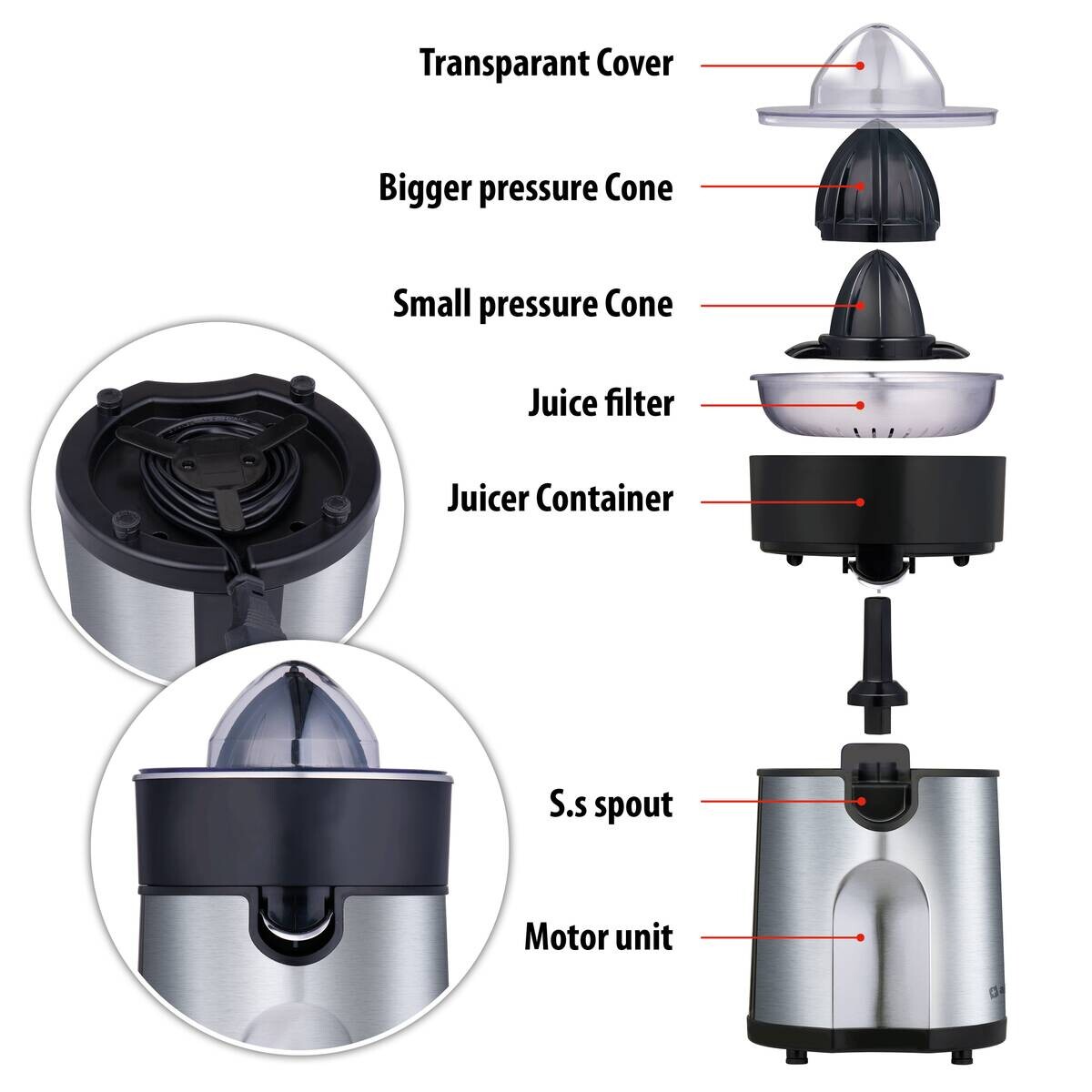 Transparant Cover

Bigger pressure Cone

Small pressure Cone

Juice filter

Juicer Container

S.s spout

Motor unit