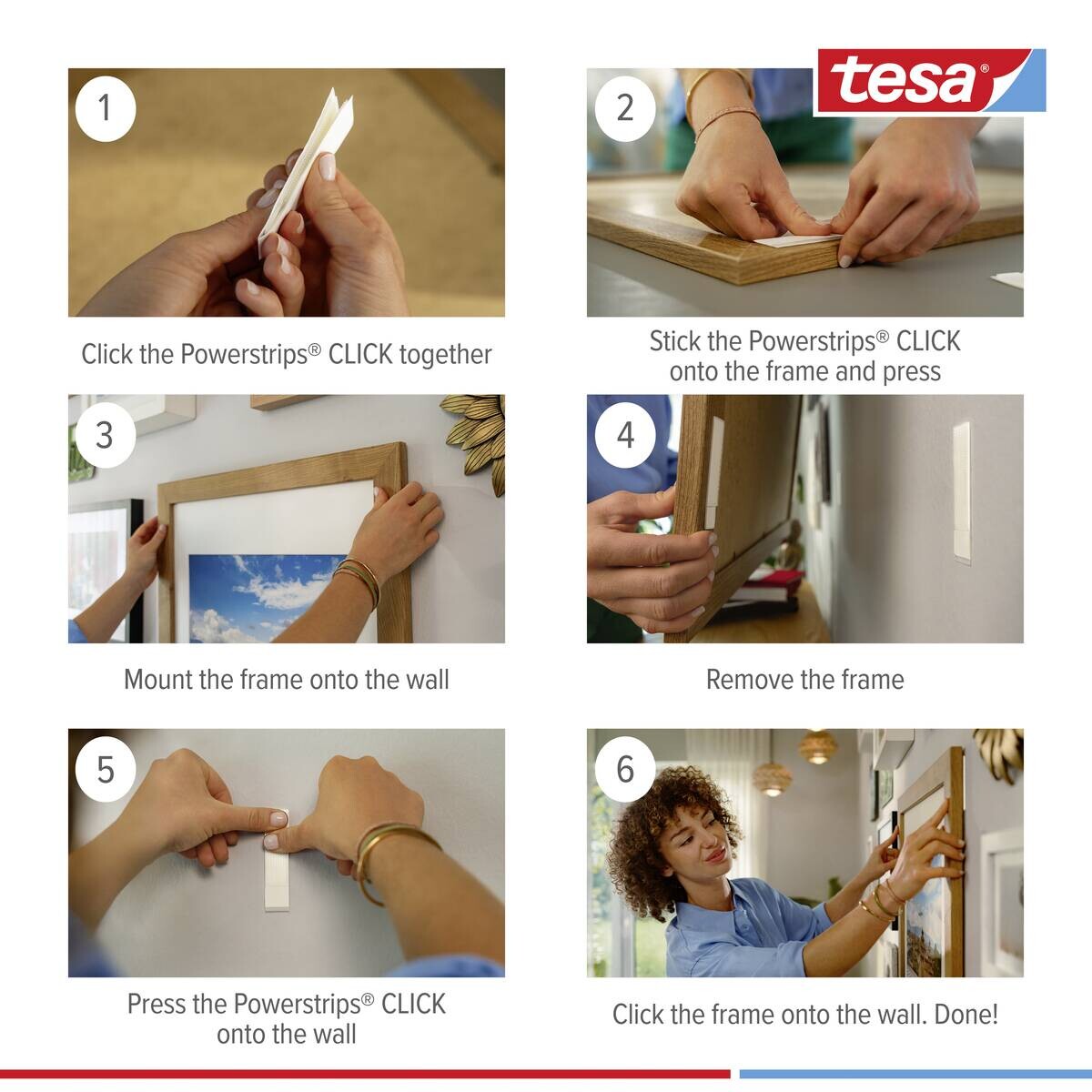 tesa®

1

Click the Powerstrips® CLICK together

2

Stick the Powerstrips® CLICK onto the frame and press

3

Mount the frame onto the wall

4

Remove the frame

5

Press the Powerstrips® CLICK onto the wall

6

Click the frame onto the wall. Done!