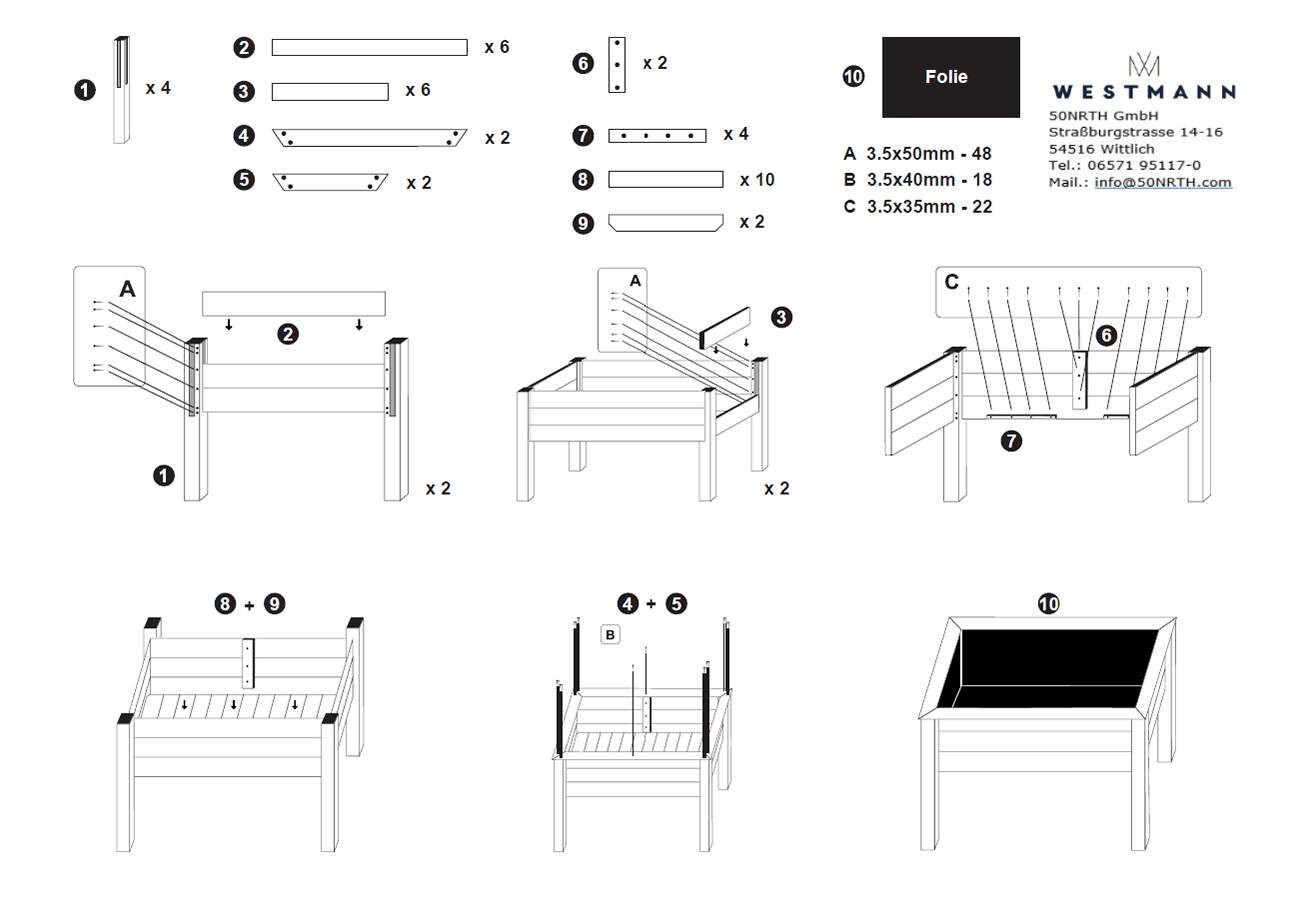 1 x 4

2 x 6

3 x 6

4 x 2

5 x 2

6 x 2

7 x 4

8 x 10

9 x 2

10 Folie

A 3.5x50mm - 48
B 3.5x40mm - 18
C 3.5x35mm - 22

WESTMANN
50NRTH GmbH
Straßburgstrasse 14-16
54516 Wittlich
Tel.: 06571 95117-0
Mail.: info@50NRTH.com

A
2
1
x 2

A
3
x 2

C
6
7

8 + 9

4 + 5
B

10