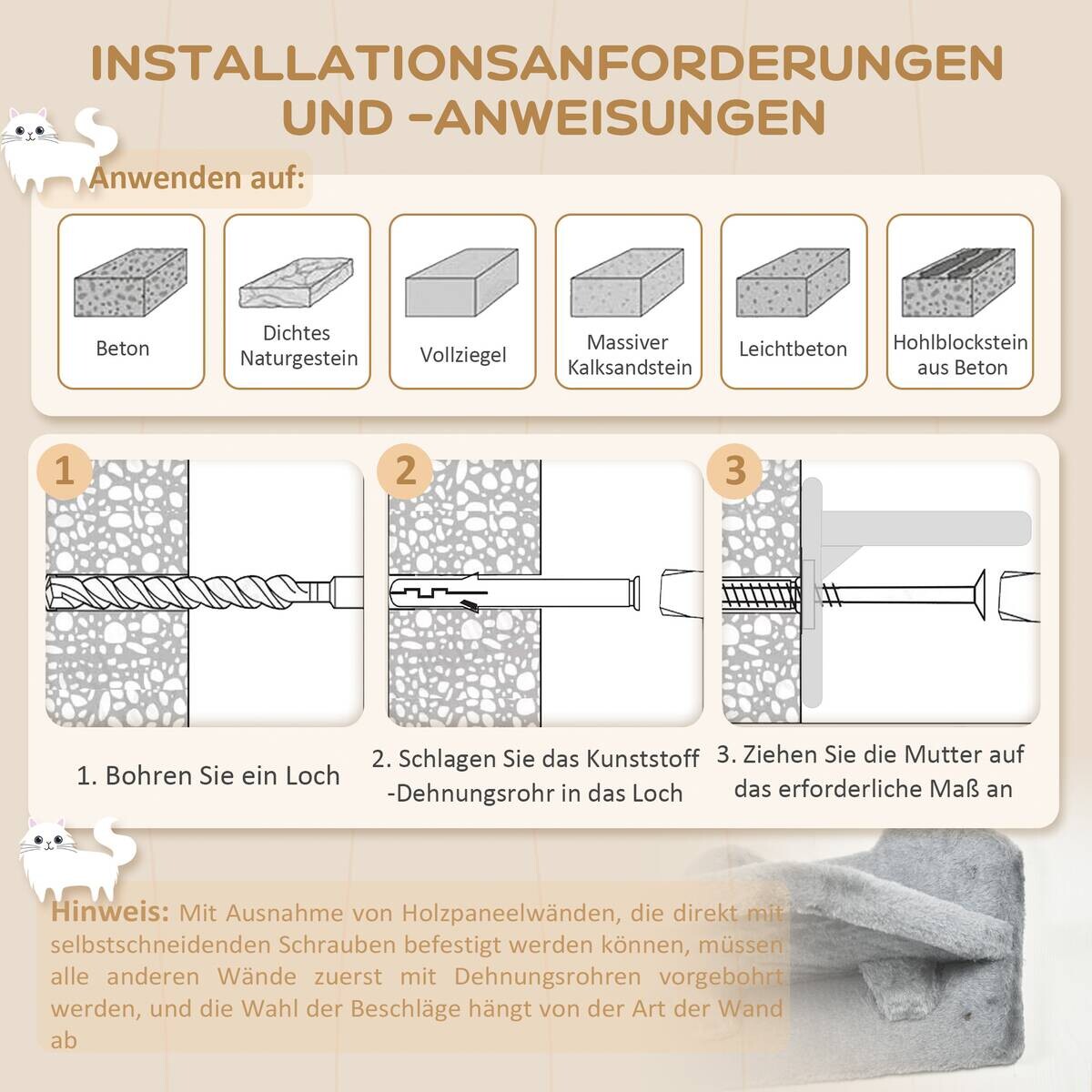 INSTALLATIONSANFORDERUNGEN UND -ANWEISUNGEN

Anwenden auf:

Beton

Dichtes Naturgestein

Vollziegel

Massiver Kalksandstein

Leichtbeton

Hohlblockstein aus Beton

1

2

3

1. Bohren Sie ein Loch

2. Schlagen Sie das Kunststoff -Dehnungsrohr in das Loch

3. Ziehen Sie die Mutter auf das erforderliche Maß an

Hinweis: Mit Ausnahme von Holzpaneelwänden, die direkt mit selbstschneidenden Schrauben befestigt werden können, müssen alle anderen Wände zuerst mit Dehnungsrohren vorgebohrt werden, und die Wahl der Beschläge hängt von der Art der Wand ab