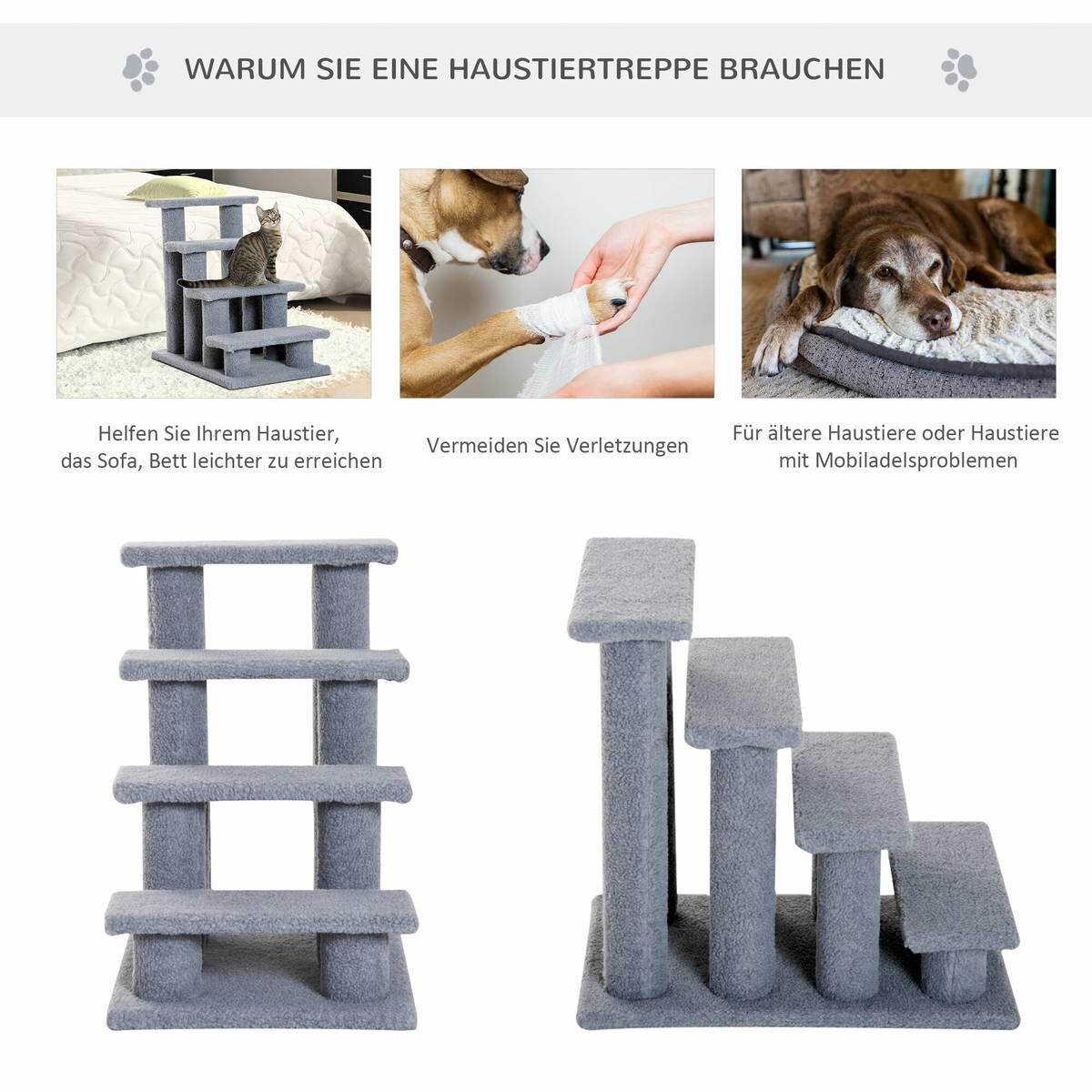 WARUM SIE EINE HAUSTIERTREPPE BRAUCHEN

Helfen Sie Ihrem Haustier, das Sofa, Bett leichter zu erreichen

Vermeiden Sie Verletzungen

Für ältere Haustiere oder Haustiere mit Mobiladelsproblemen