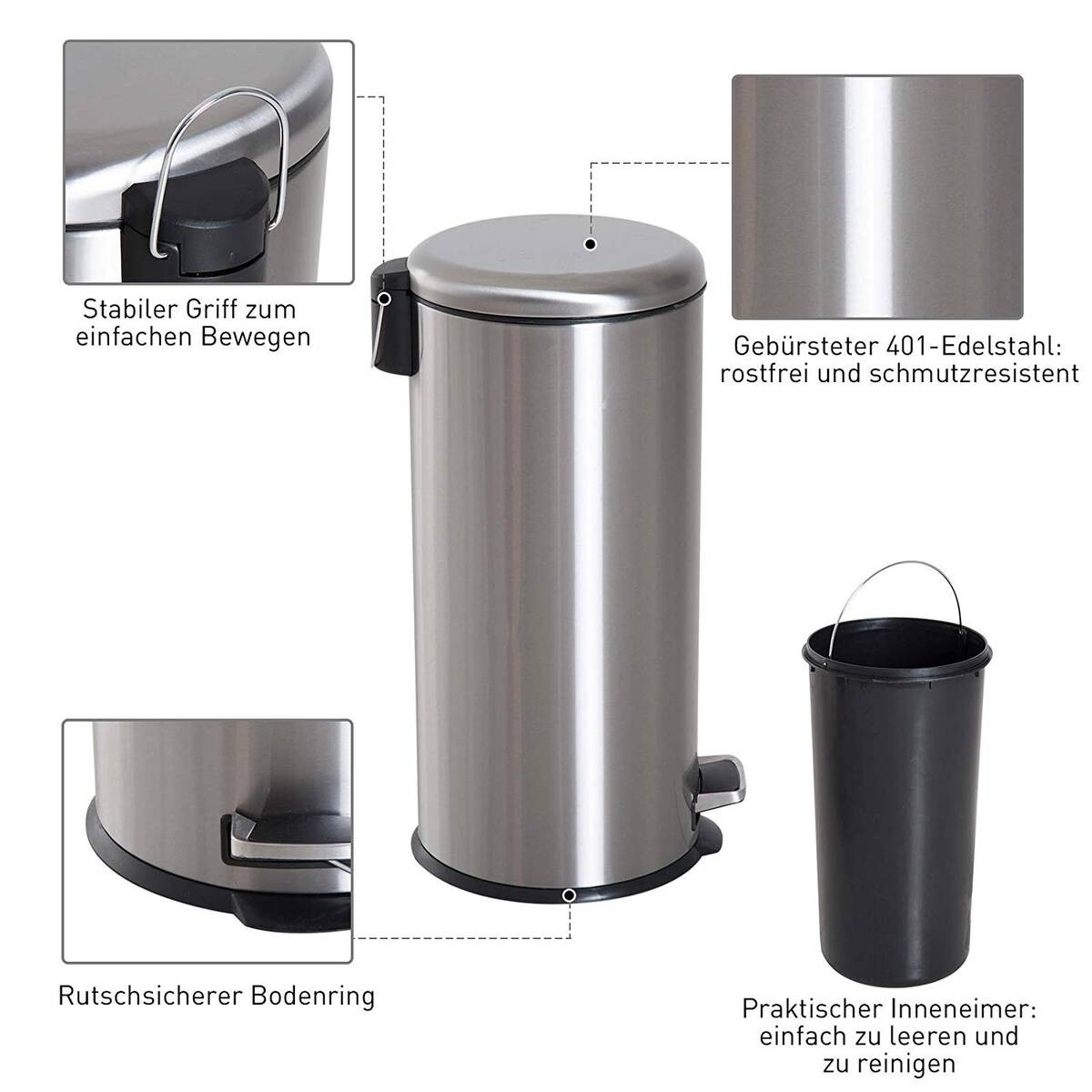 Stabiler Griff zum einfachen Bewegen

Gebürsteter 401-Edelstahl: rostfrei und schmutzresistent

Rutschsicherer Bodenring

Praktischer Inneneimer: einfach zu leeren und zu reinigen