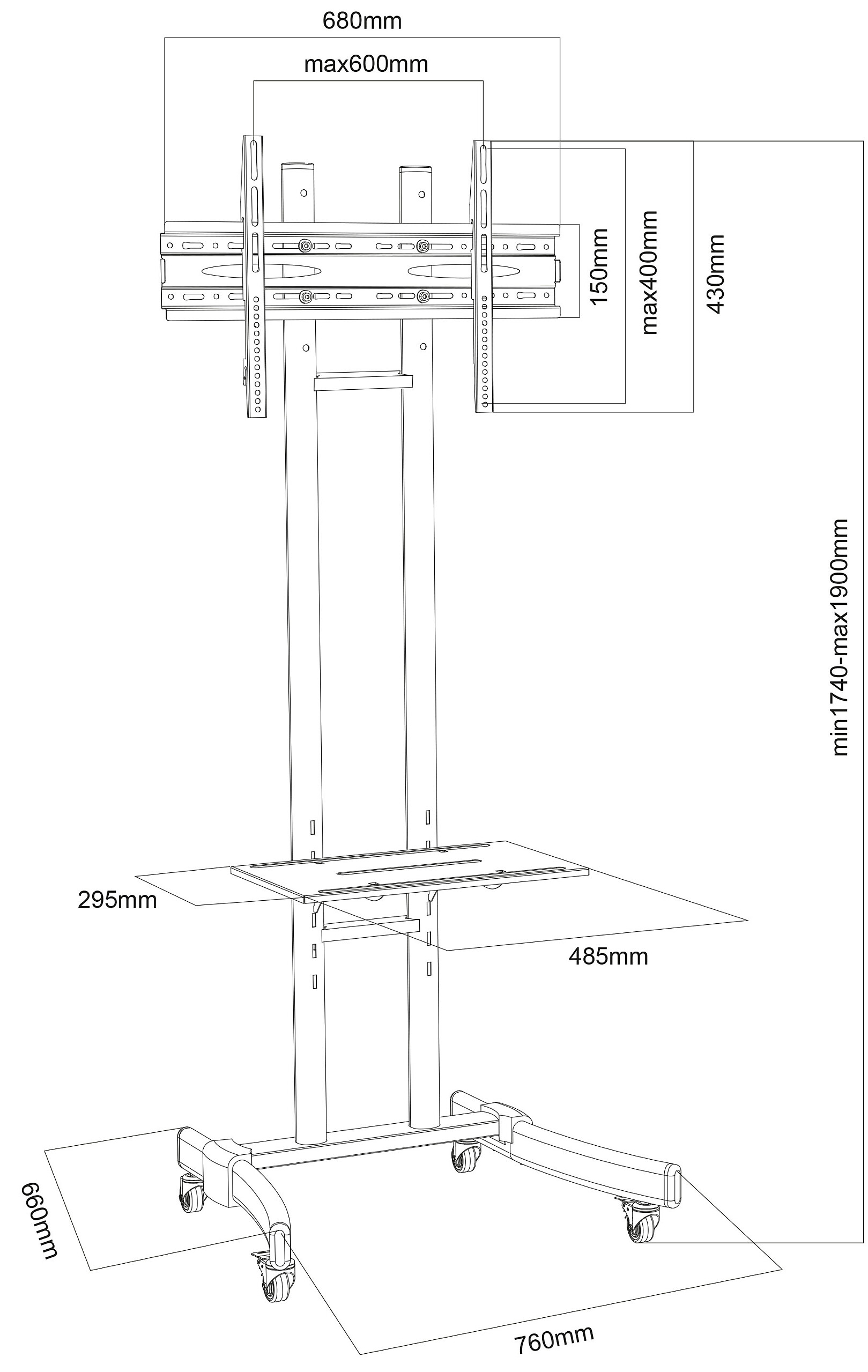 680mm

max600mm

150mm

max400mm

430mm

min1740-max1900mm

295mm

485mm

660mm

760mm