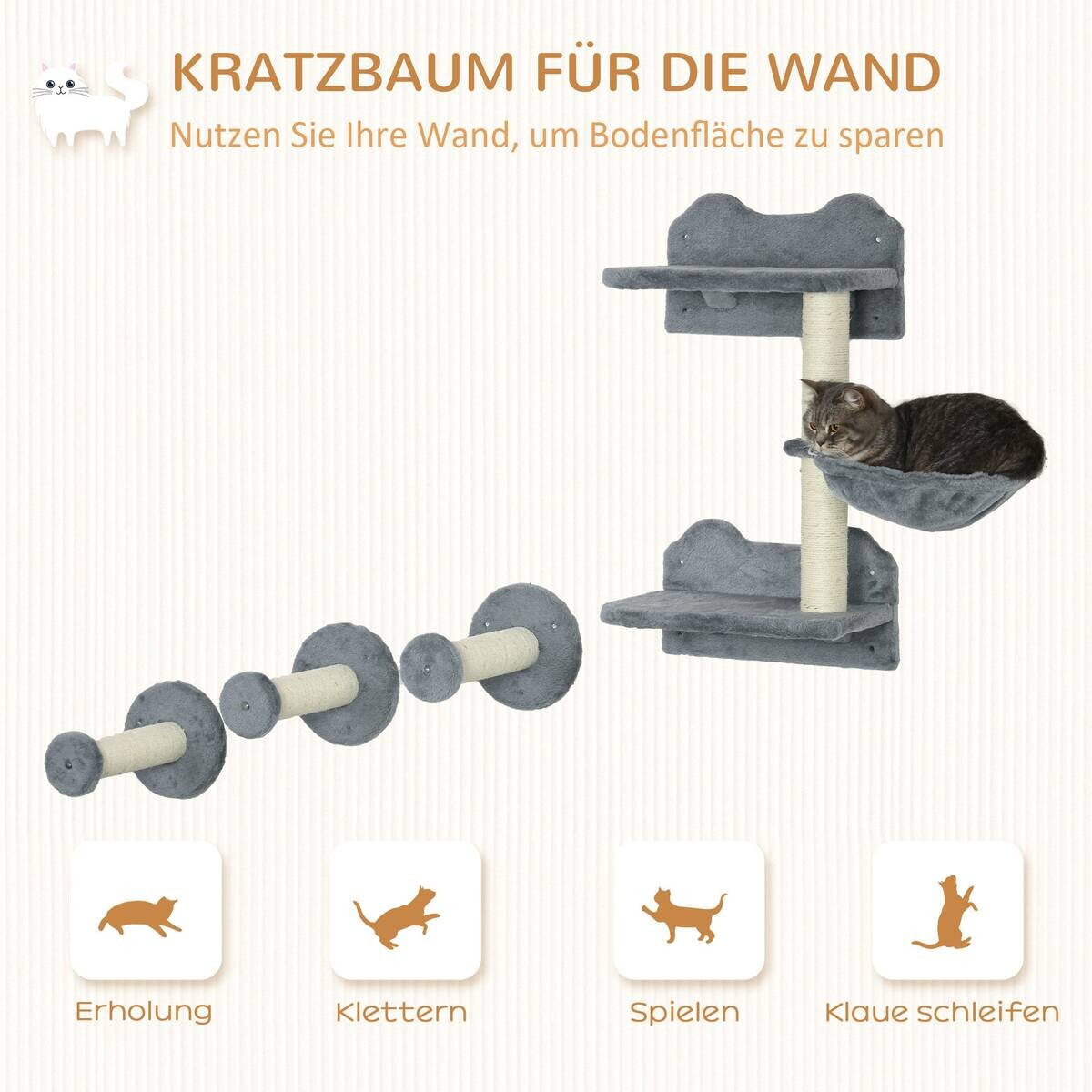 KRATZBAUM FÜR DIE WAND

Nutzen Sie Ihre Wand, um Bodenfläche zu sparen

Erholung

Klettern

Spielen

Klaue schleifen