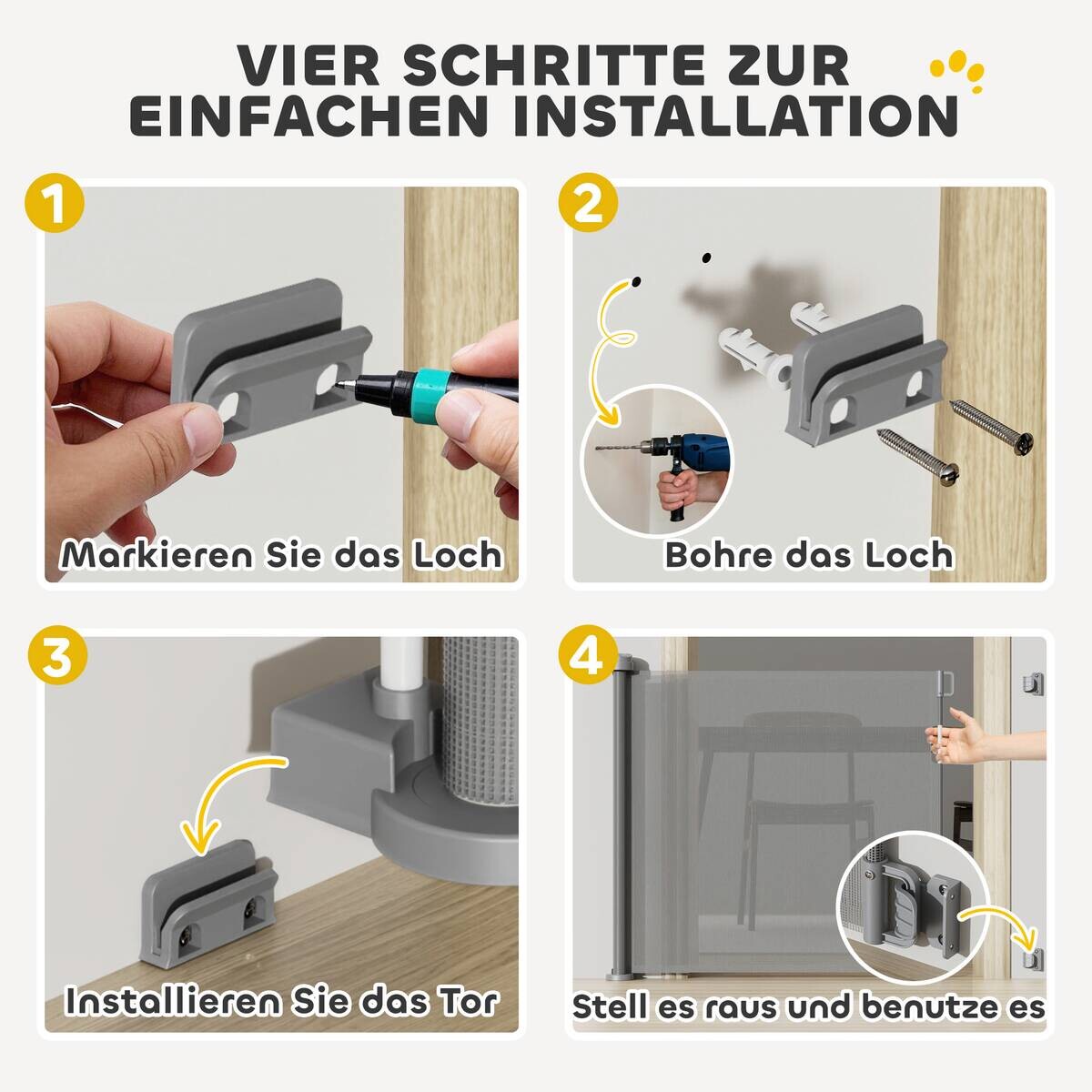 VIER SCHRITTE ZUR EINFACHEN INSTALLATION

1
Markieren Sie das Loch

2
Bohre das Loch

3
Installieren Sie das Tor

4
Stell es raus und benutze es