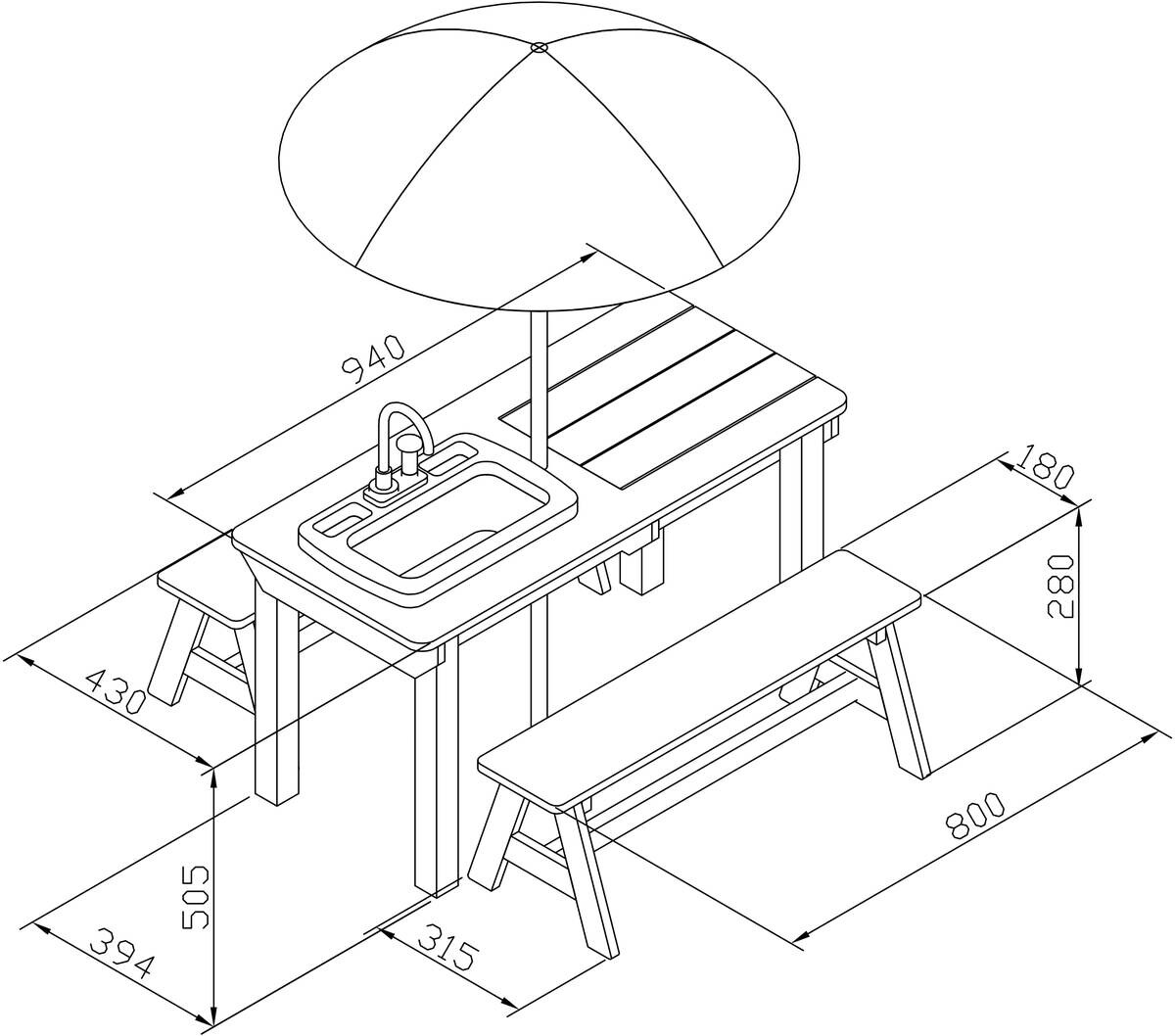 940
180
280
430
800
505
394
315