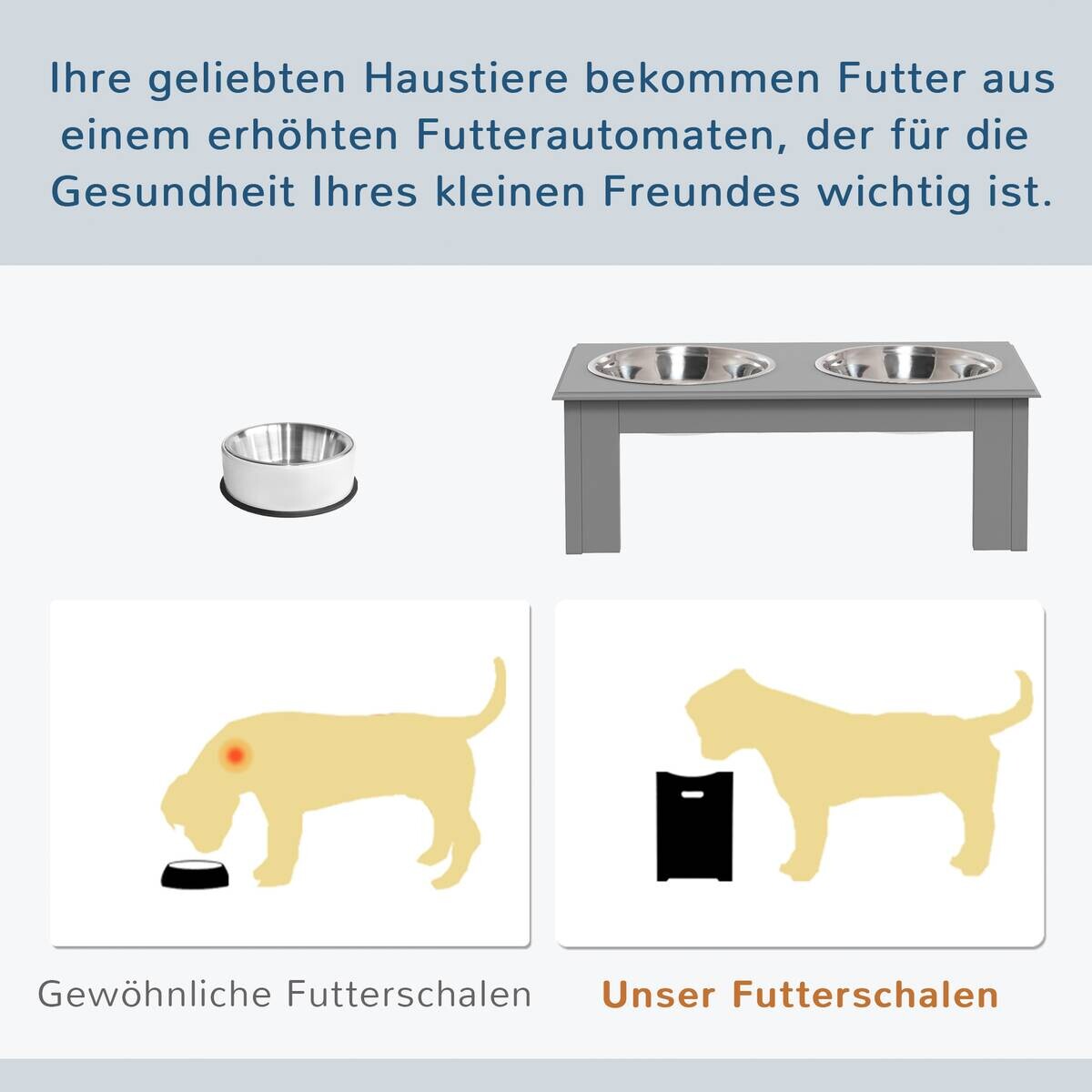 Ihre geliebten Haustiere bekommen Futter aus einem erhöhten Futterautomaten, der für die Gesundheit Ihres kleinen Freundes wichtig ist.

Gewöhnliche Futterschalen

Unser Futterschalen