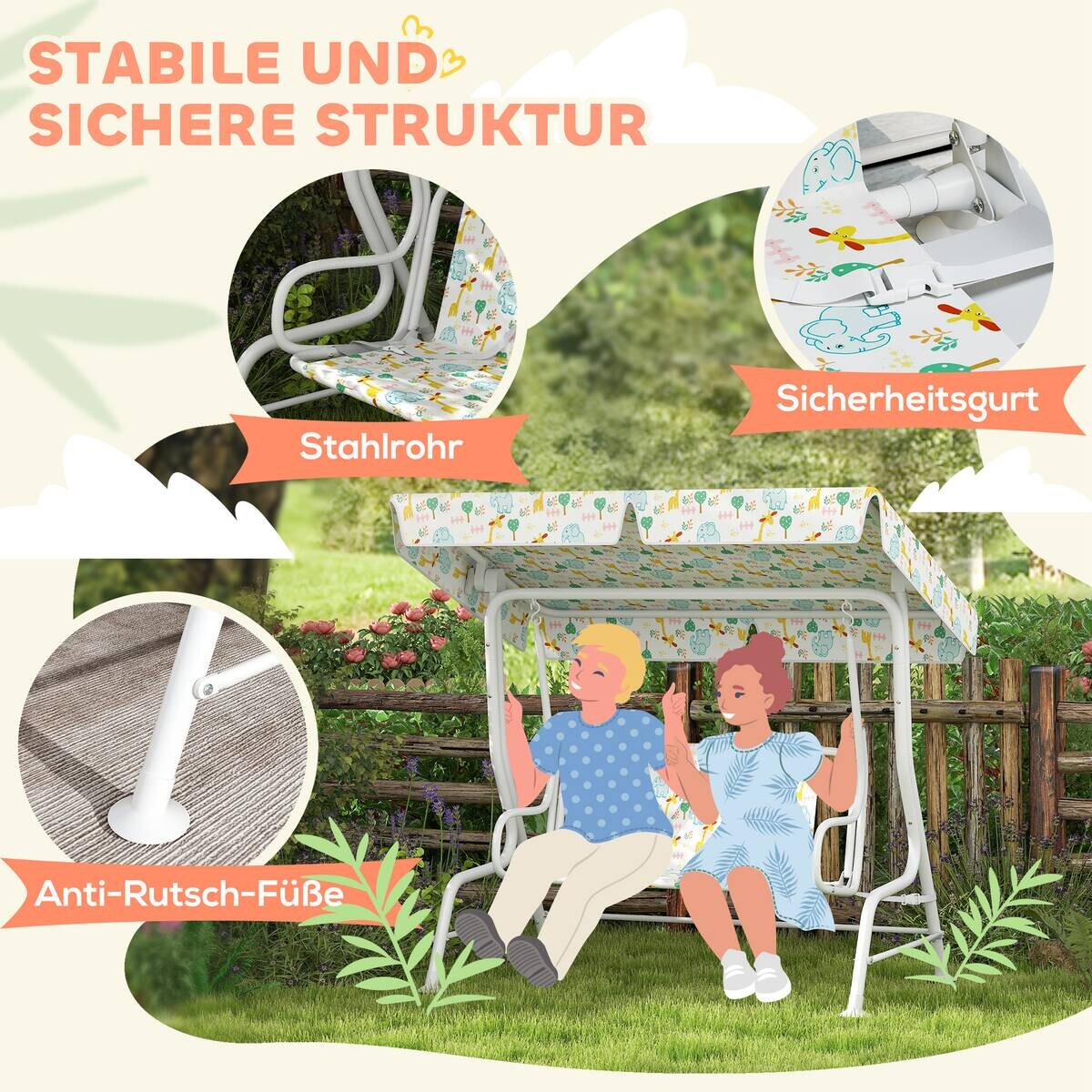 STABILE UND SICHERE STRUKTUR

Stahlrohr

Sicherheitsgurt

Anti-Rutsch-Füße