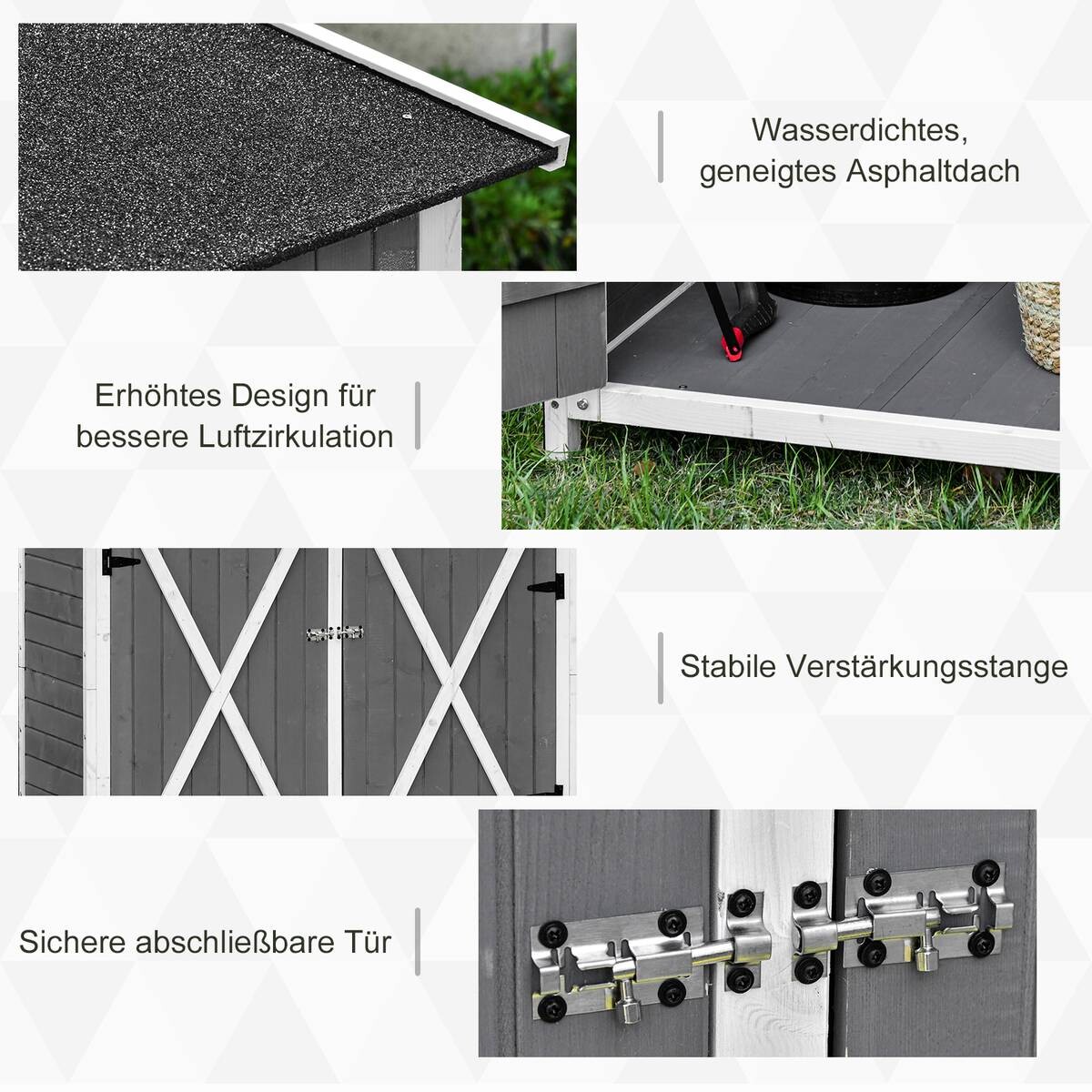 Wasserdichtes, geneigtes Asphaltdach

Erhöhtes Design für bessere Luftzirkulation

Stabile Verstärkungsstange

Sichere abschließbare Tür