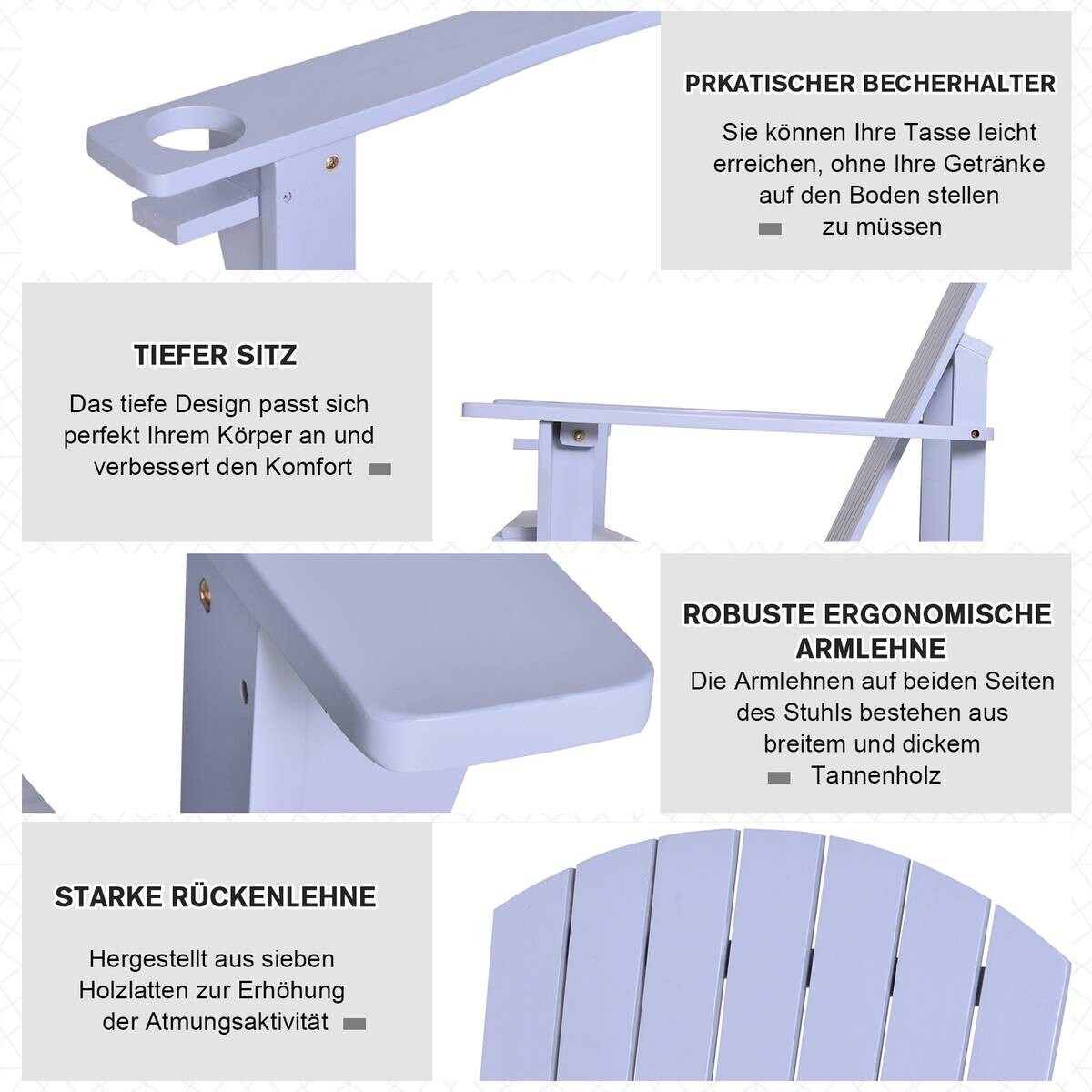 PRKATISCHER BECHERHALTER

Sie können Ihre Tasse leicht erreichen, ohne Ihre Getränke auf den Boden stellen zu müssen

TIEFER SITZ

Das tiefe Design passt sich perfekt Ihrem Körper an und verbessert den Komfort

ROBUSTE ERGONOMISCHE ARMLEHNE

Die Armlehnen auf beiden Seiten des Stuhls bestehen aus breitem und dickem Tannenholz

STARKE RÜCKENLEHNE

Hergestellt aus sieben Holzlatten zur Erhöhung der Atmungsaktivität