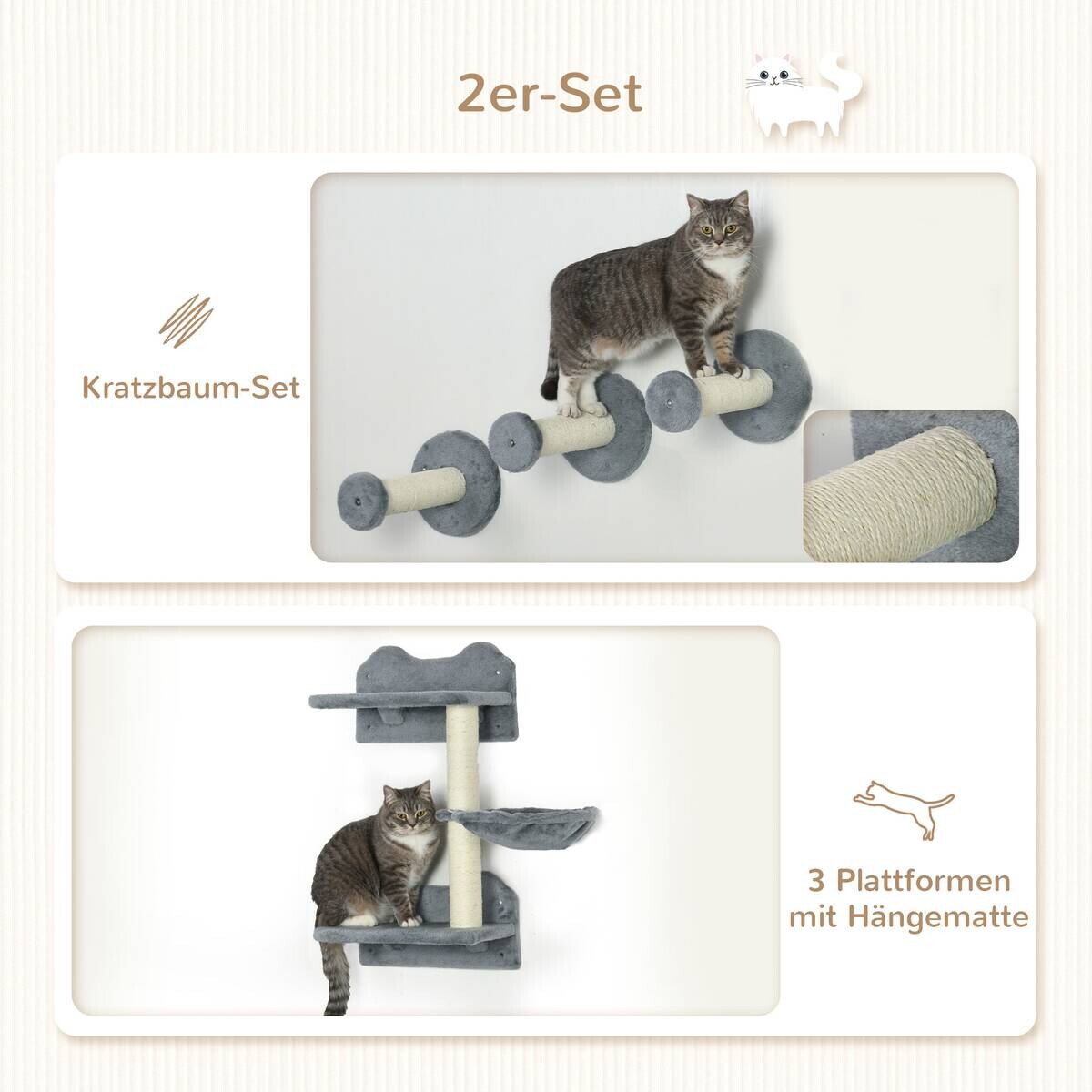 2er-Set

Kratzbaum-Set

3 Plattformen mit Hängematte