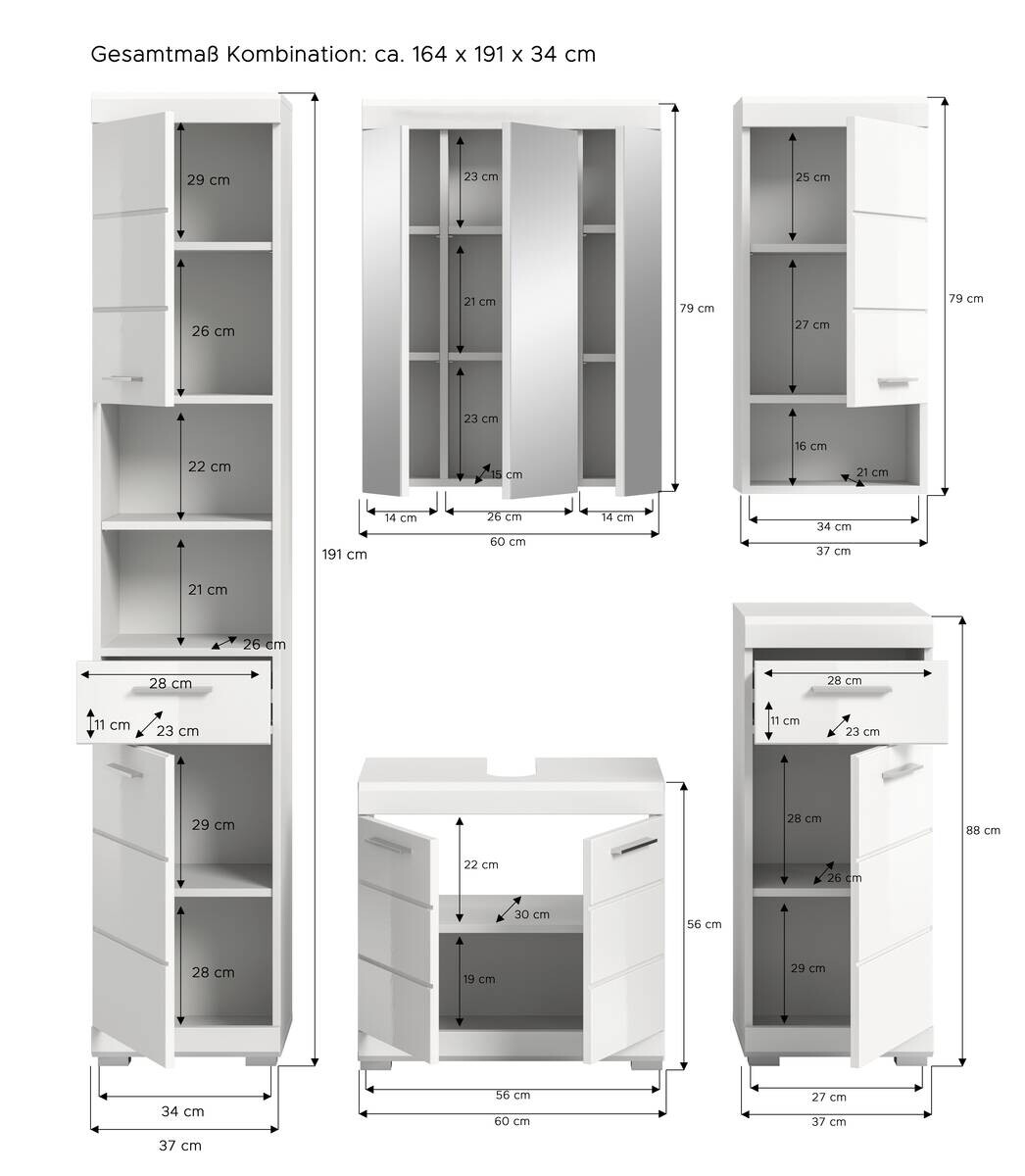 Gesamtmaß Kombination: ca. 164 x 191 x 34 cm

29 cm
26 cm
22 cm
21 cm
26 cm
28 cm
11 cm
23 cm
29 cm
28 cm
191 cm
34 cm
37 cm

23 cm
21 cm
23 cm
15 cm
79 cm
14 cm
26 cm
14 cm
60 cm

25 cm
27 cm
16 cm
21 cm
79 cm
34 cm
37 cm

22 cm
30 cm
19 cm
56 cm
56 cm
60 cm

28 cm
11 cm
23 cm
28 cm
26 cm
29 cm
88 cm
27 cm
37 cm