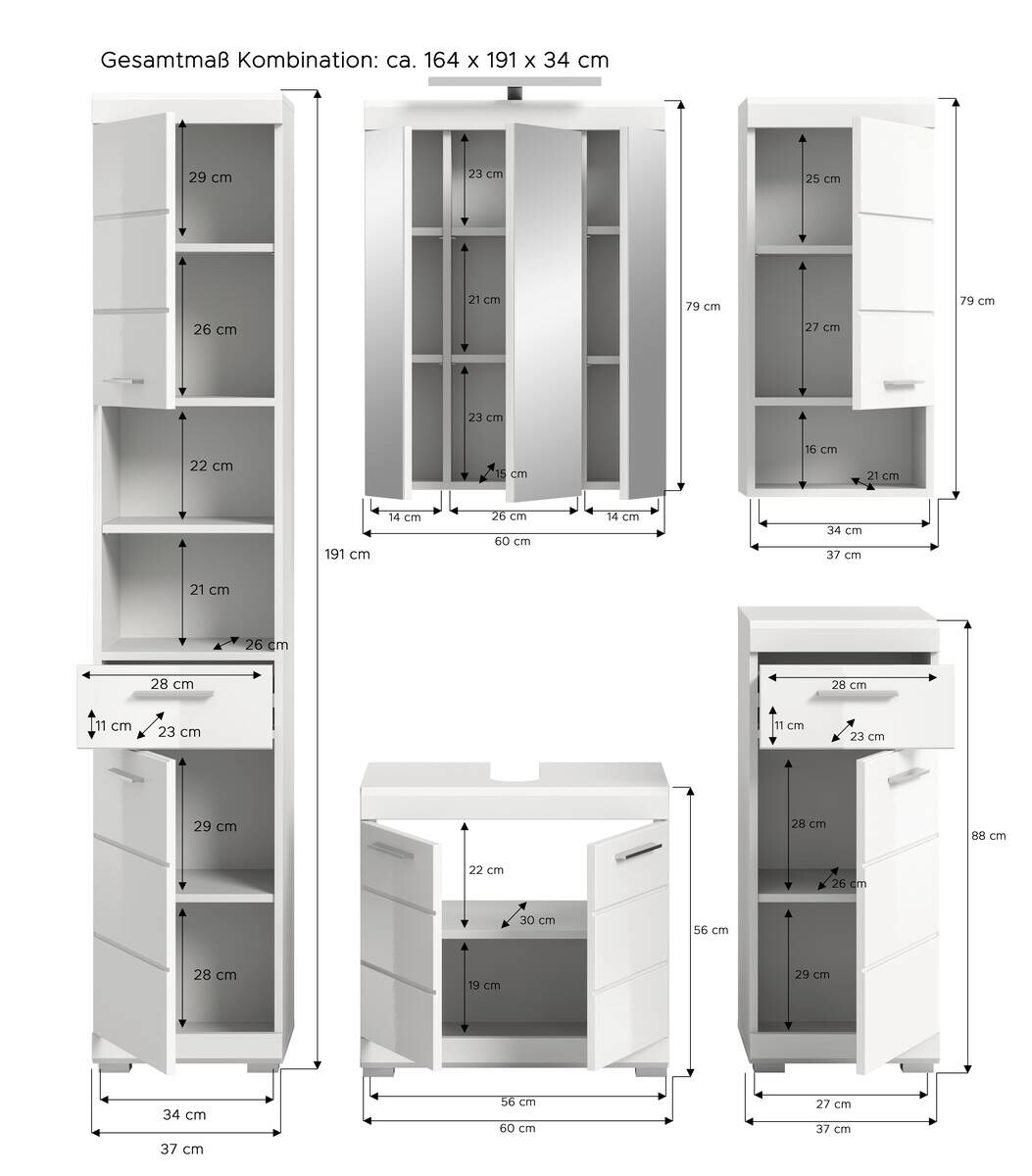 Gesamtmaß Kombination: ca. 164 x 191 x 34 cm

29 cm
26 cm
22 cm
21 cm
26 cm
28 cm
11 cm
23 cm
29 cm
28 cm
191 cm
34 cm
37 cm

23 cm
21 cm
23 cm
15 cm
79 cm
14 cm
26 cm
14 cm
60 cm

25 cm
27 cm
16 cm
21 cm
79 cm
34 cm
37 cm

22 cm
30 cm
19 cm
56 cm
56 cm
60 cm

28 cm
11 cm
23 cm
28 cm
26 cm
29 cm
88 cm
27 cm
37 cm