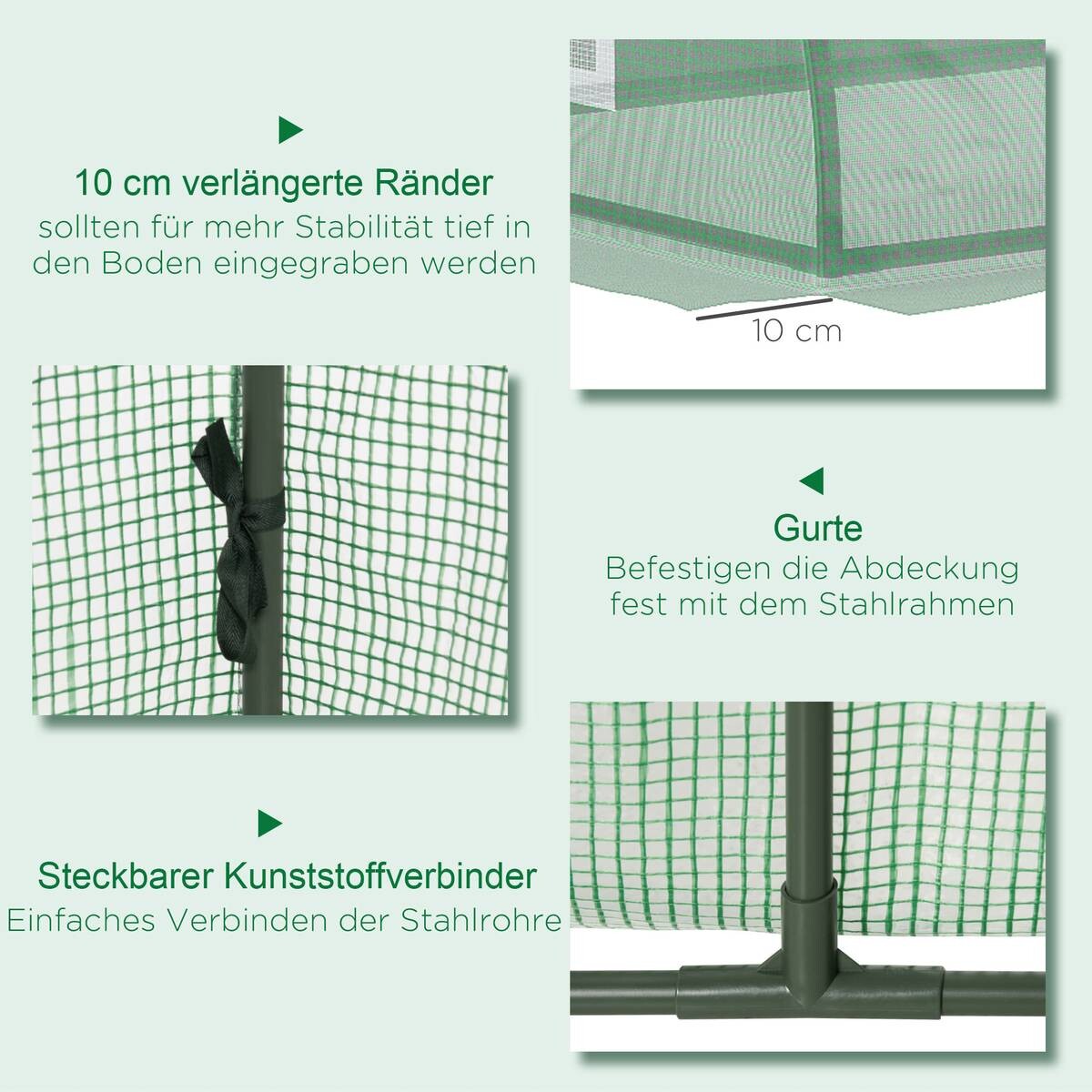 10 cm verlängerte Ränder
sollten für mehr Stabilität tief in den Boden eingegraben werden

10 cm

Gurte
Befestigen die Abdeckung fest mit dem Stahlrahmen

Steckbarer Kunststoffverbinder
Einfaches Verbinden der Stahlrohre