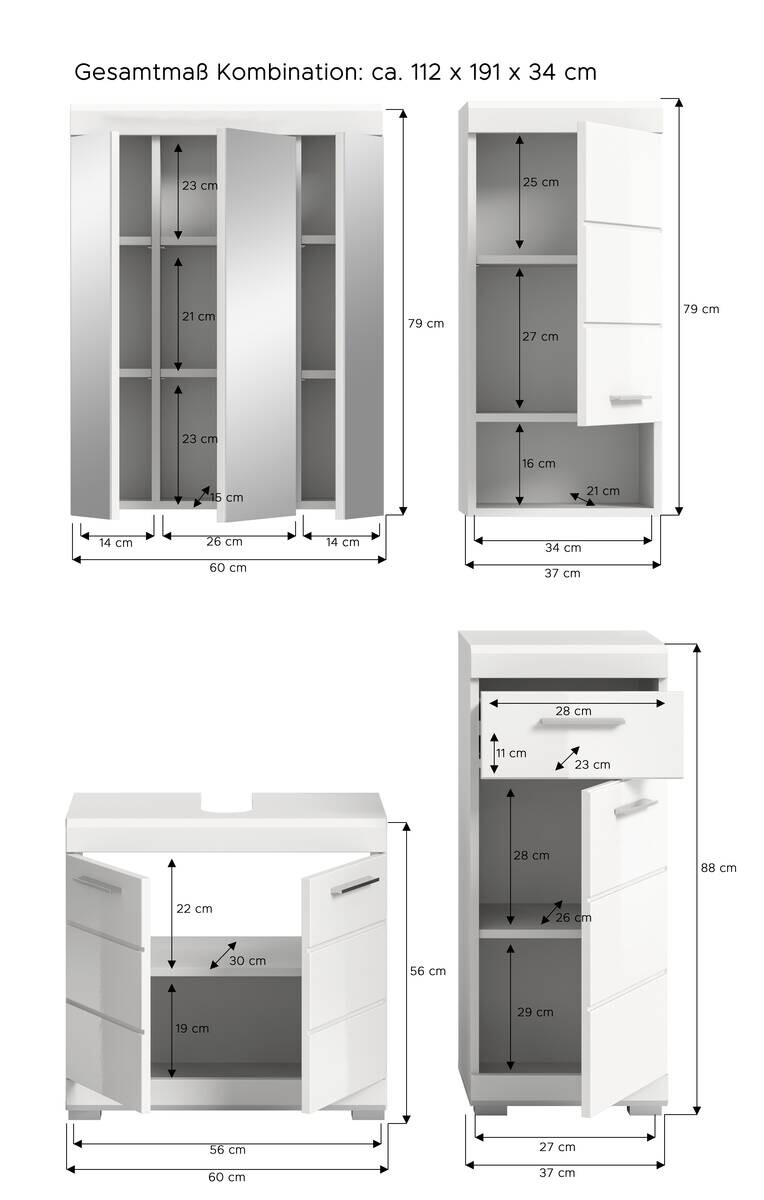 Gesamtmaß Kombination: ca. 112 x 191 x 34 cm

23 cm
21 cm
23 cm
15 cm
79 cm
14 cm
26 cm
14 cm
60 cm

25 cm
27 cm
16 cm
21 cm
79 cm
34 cm
37 cm

22 cm
30 cm
19 cm
56 cm
56 cm
60 cm

28 cm
11 cm
23 cm
28 cm
26 cm
29 cm
88 cm
27 cm
37 cm