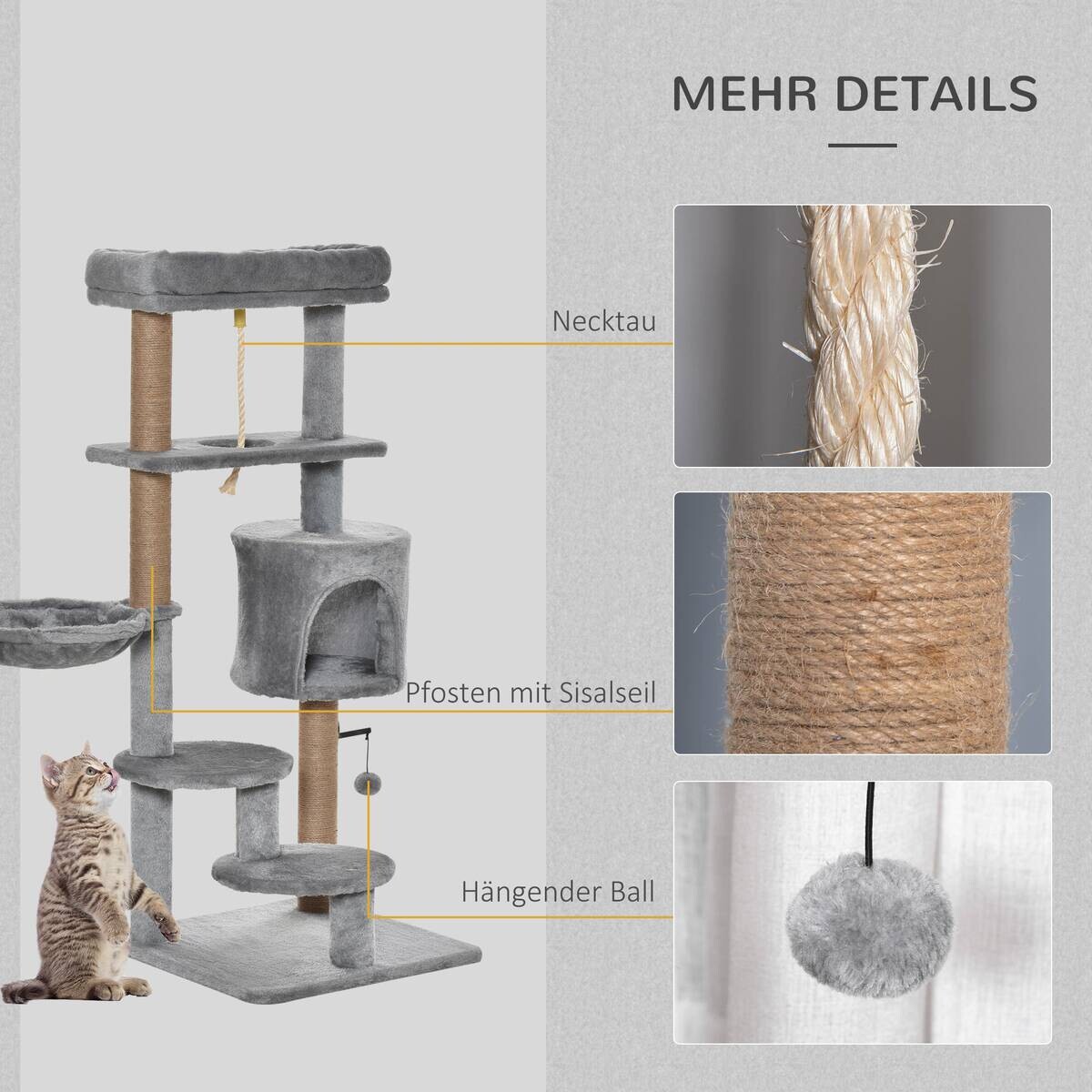 MEHR DETAILS

Necktau

Pfosten mit Sisalseil

Hängender Ball