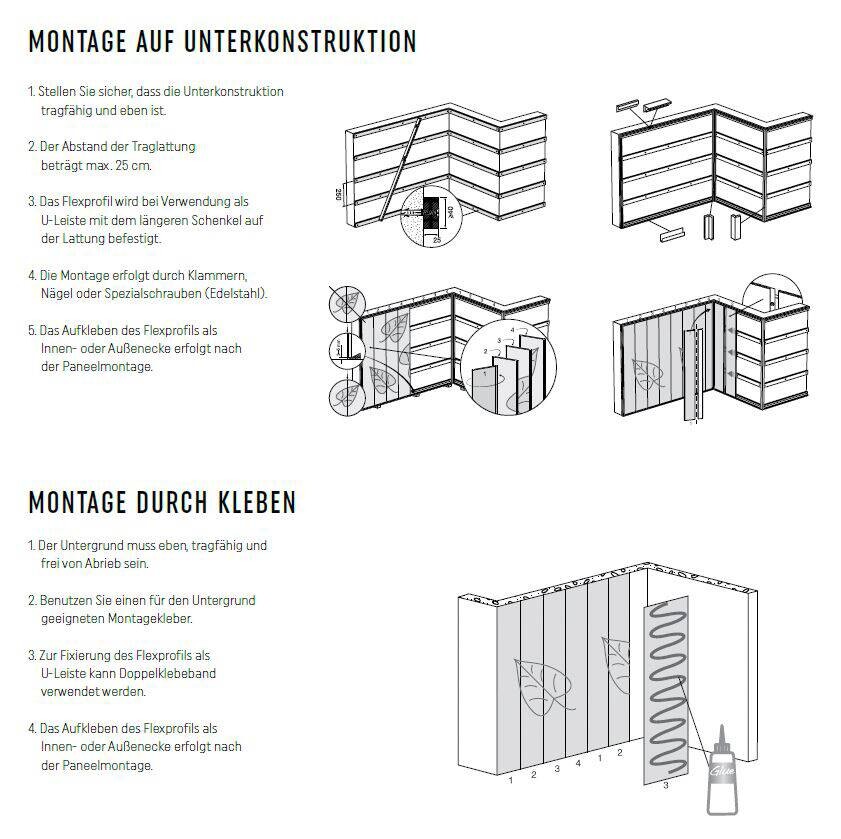 MONTAGE AUF UNTERKONSTRUKTION

1. Stellen Sie sicher, dass die Unterkonstruktion tragfähig und eben ist.

2. Der Abstand der Traglattung beträgt max. 25 cm.

3. Das Flexprofil wird bei Verwendung als U-Leiste mit dem längeren Schenkel auf der Lattung befestigt.

4. Die Montage erfolgt durch Klammern, Nägel oder Spezialschrauben (Edelstahl).

5. Das Aufkleben des Flexprofils als Innen- oder Außenecke erfolgt nach der Paneelmontage.

250

25

1 2 3 4

MONTAGE DURCH KLEBEN

1. Der Untergrund muss eben, tragfähig und frei von Abrieb sein.

2. Benutzen Sie einen für den Untergrund geeigneten Montagekleber.

3. Zur Fixierung des Flexprofils als U-Leiste kann Doppelklebeband verwendet werden.

4. Das Aufkleben des Flexprofils als Innen- oder Außenecke erfolgt nach der Paneelmontage.

1 2 3 4 1 2 3

Glue