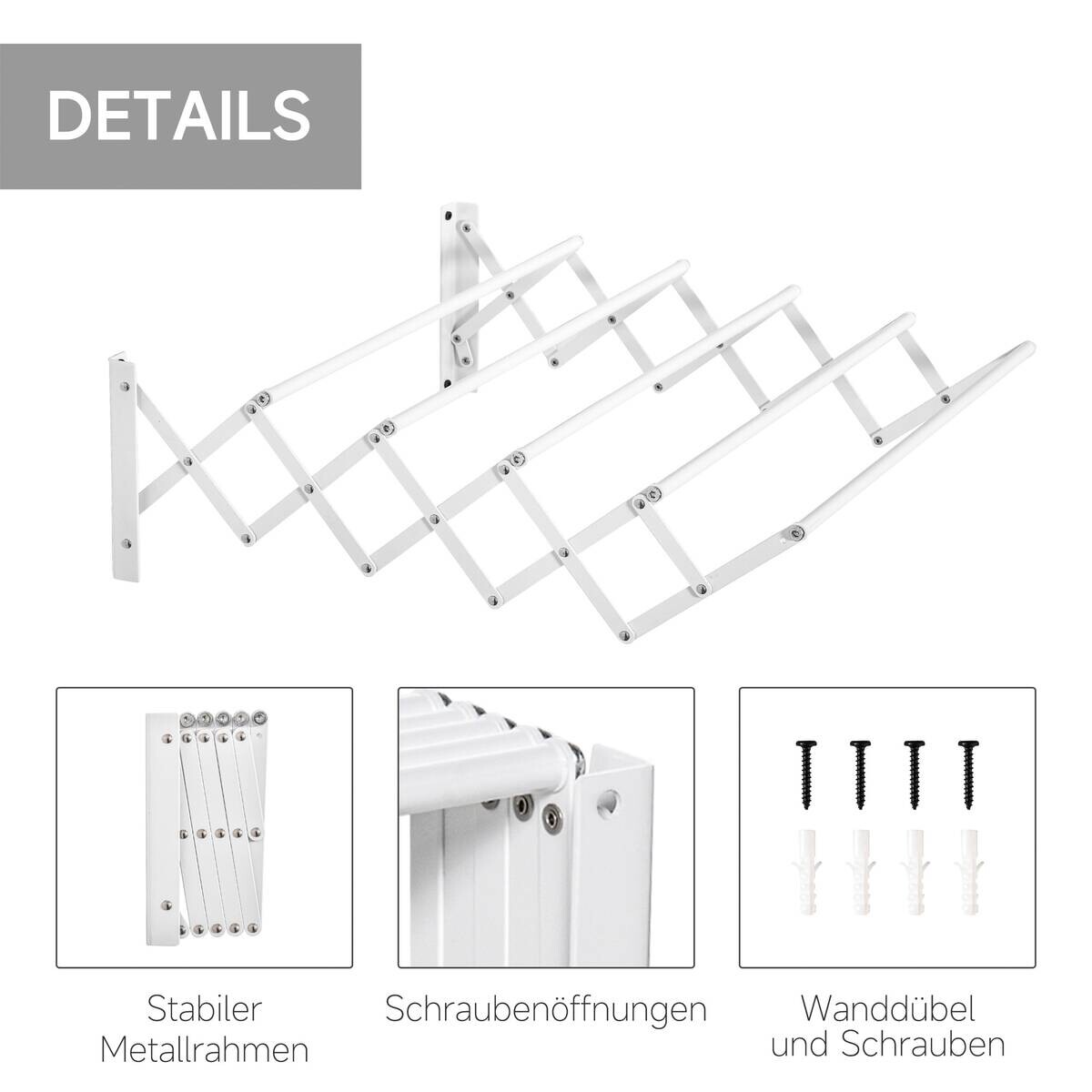 DETAILS

Stabiler Metallrahmen

Schraubenöffnungen

Wanddübel und Schrauben