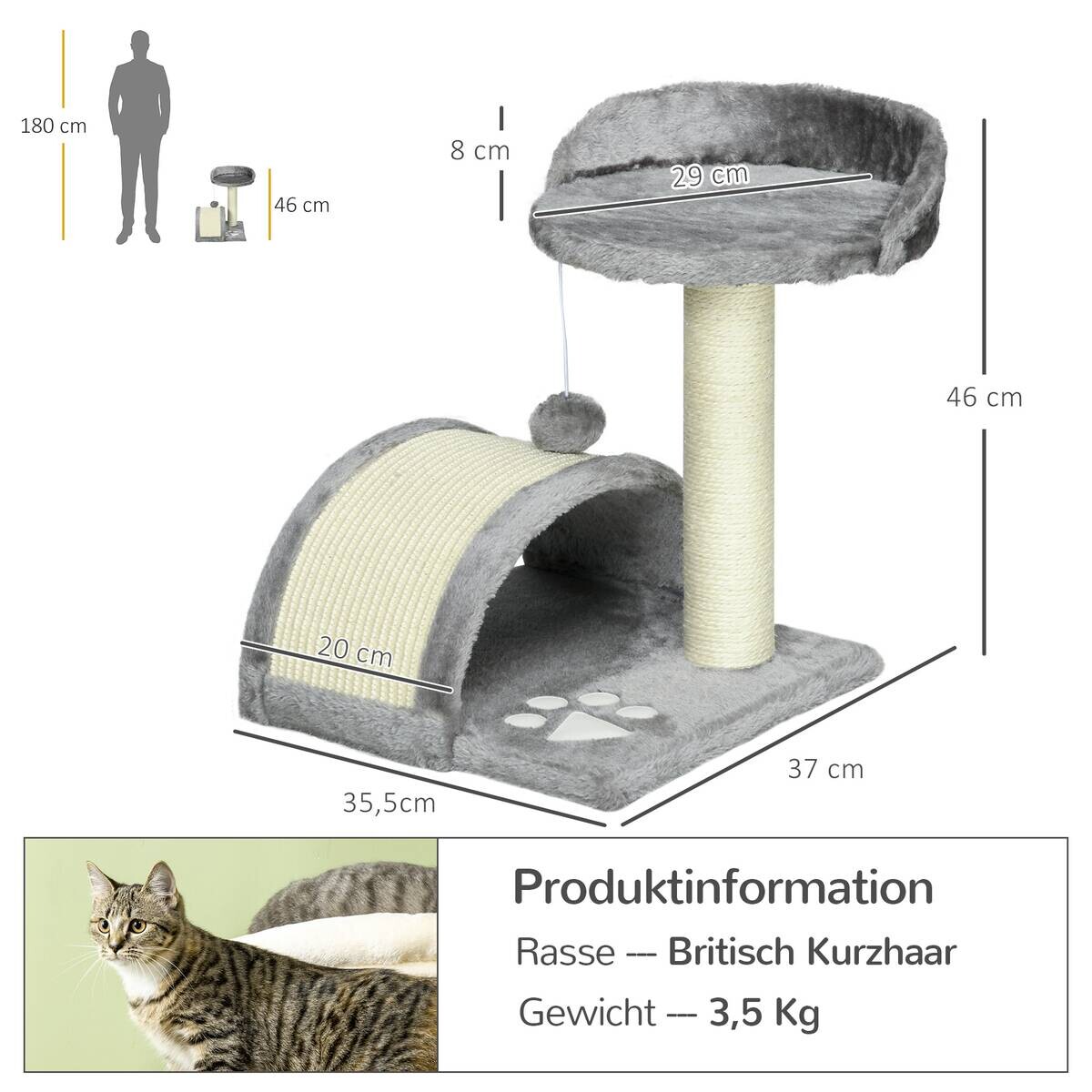 180 cm

46 cm

8 cm

29 cm

46 cm

20 cm

35,5cm

37 cm

Produktinformation

Rasse --- Britisch Kurzhaar

Gewicht --- 3,5 Kg