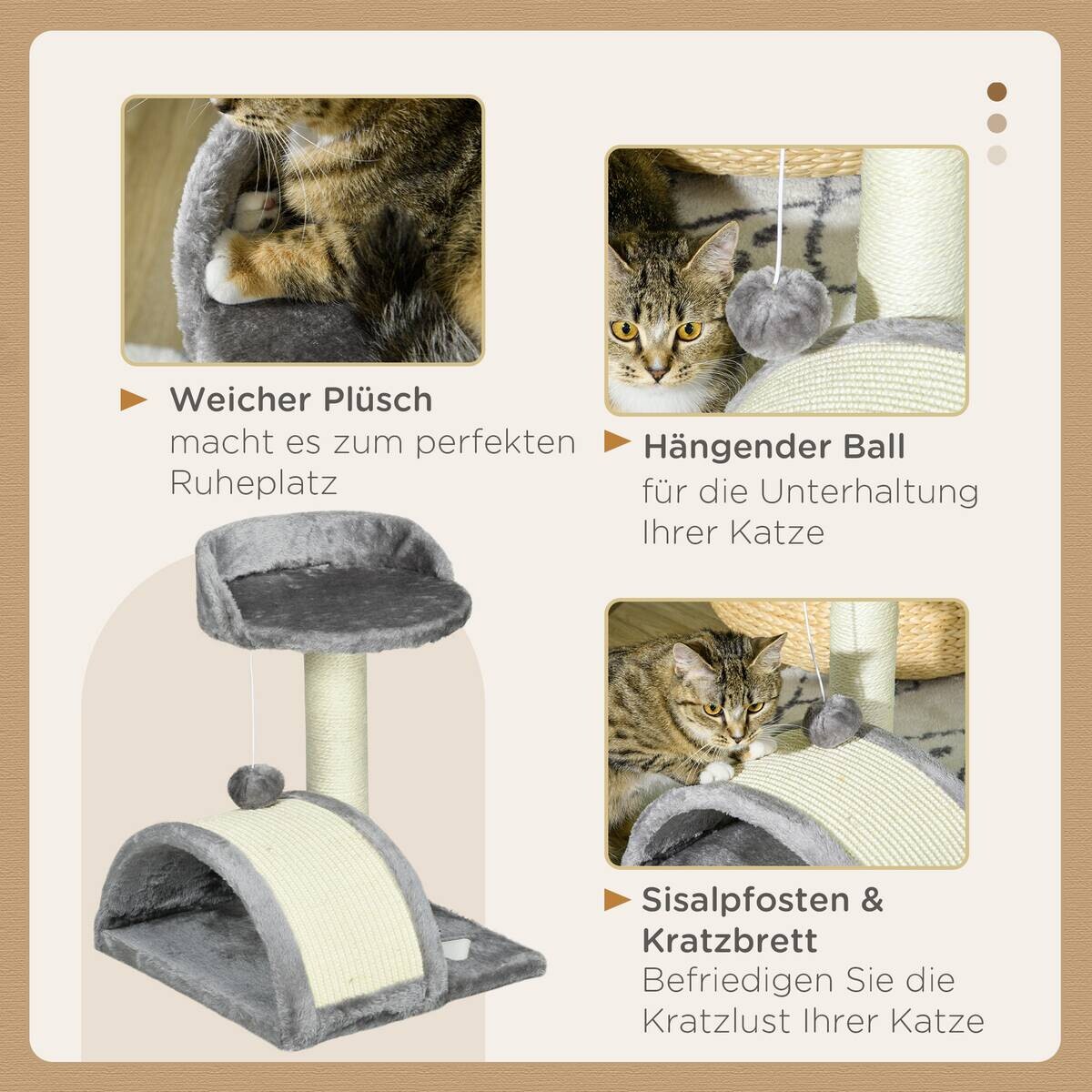 Weicher Plüsch
macht es zum perfekten Ruheplatz

Hängender Ball
für die Unterhaltung Ihrer Katze

Sisalpfosten & Kratzbrett
Befriedigen Sie die Kratzlust Ihrer Katze