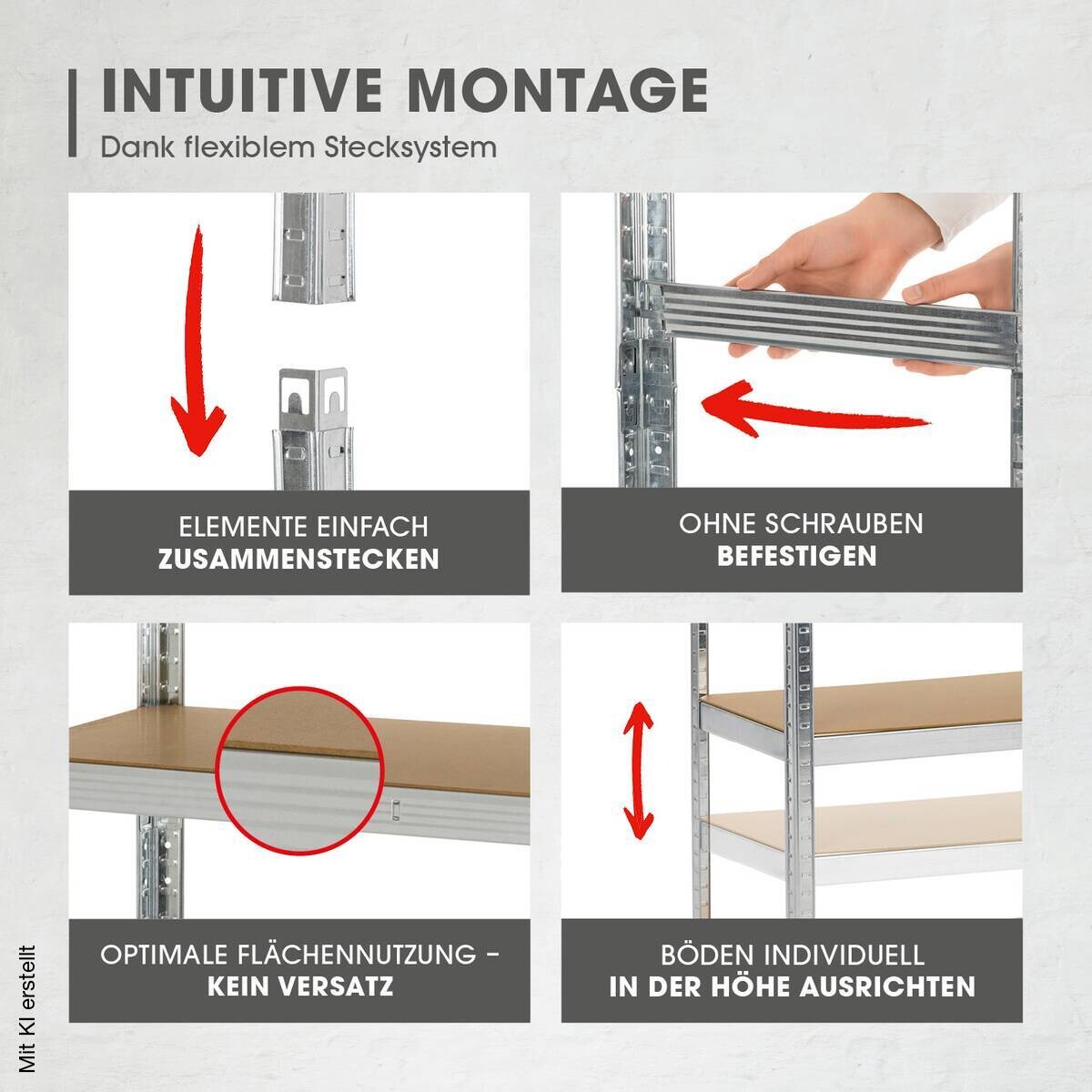 INTUITIVE MONTAGE
Dank flexiblem Stecksystem

ELEMENTE EINFACH
ZUSAMMENSTECKEN

OHNE SCHRAUBEN
BEFESTIGEN

OPTIMALE FLÄCHENNUTZUNG –
KEIN VERSATZ

BÖDEN INDIVIDUELL
IN DER HÖHE AUSRICHTEN

Mit KI erstellt