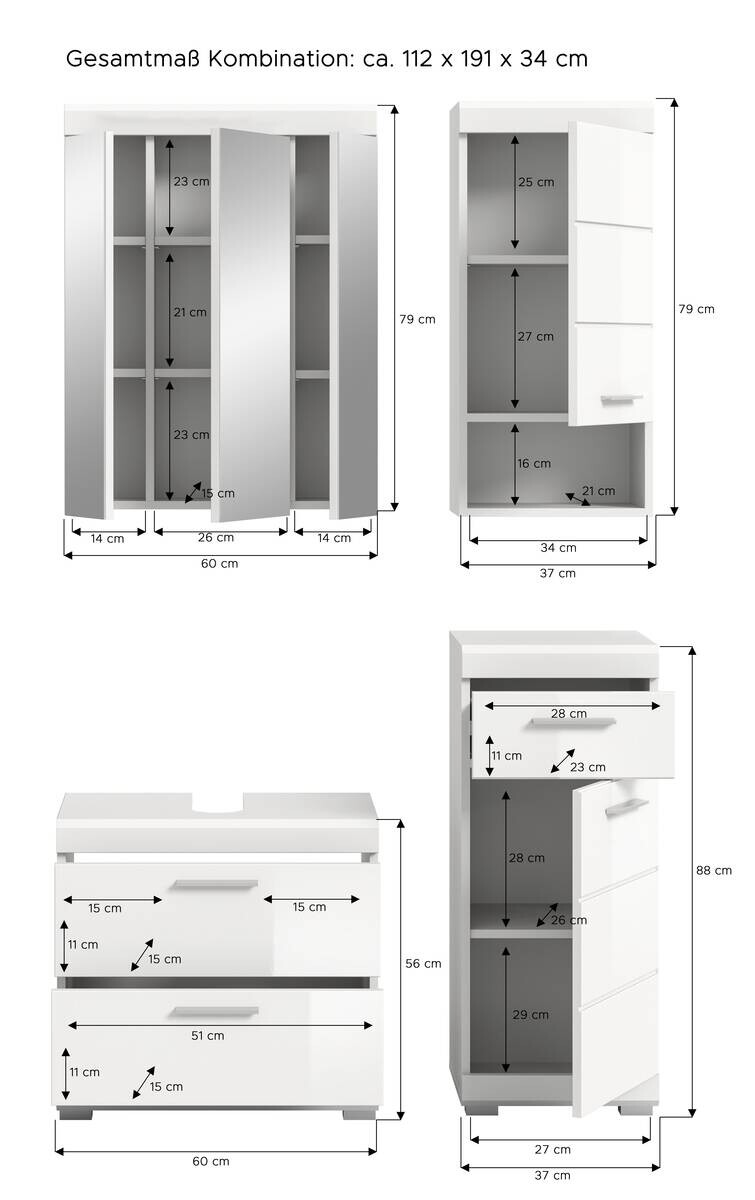 Gesamtmaß Kombination: ca. 112 x 191 x 34 cm

23 cm
21 cm
23 cm
15 cm
79 cm
14 cm
26 cm
14 cm
60 cm

25 cm
27 cm
16 cm
21 cm
79 cm
34 cm
37 cm

15 cm
15 cm
11 cm
15 cm
51 cm
11 cm
15 cm
56 cm
60 cm

28 cm
11 cm
23 cm
28 cm
26 cm
29 cm
88 cm
27 cm
37 cm