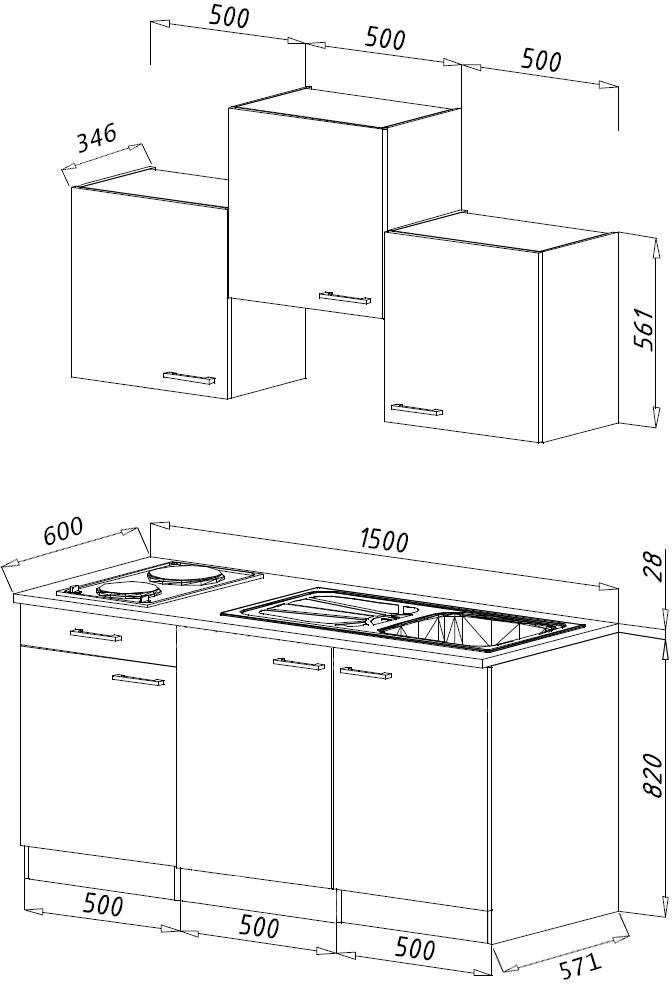 500
500
500
346
561
600
1500
28
820
500
500
500
571